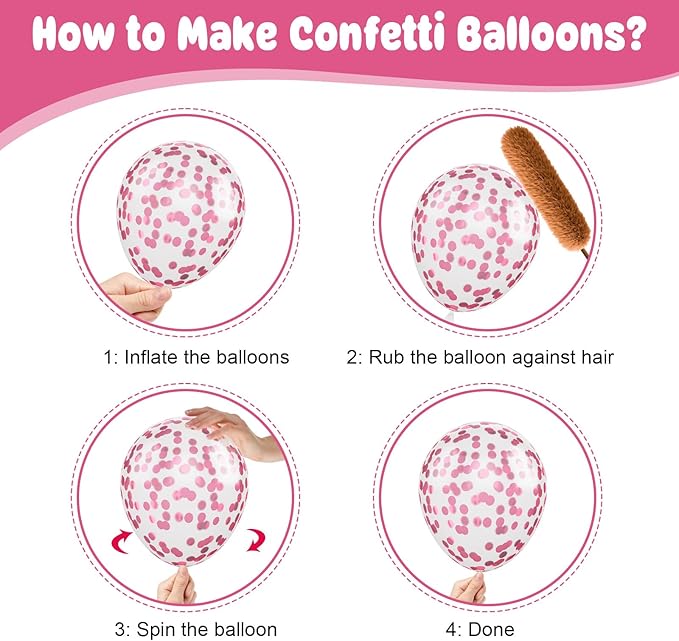 How to Make Confetti Balloons?

1: Inflate the balloons

2: Rub the balloon against hair

3: Spin the balloon

4: Done