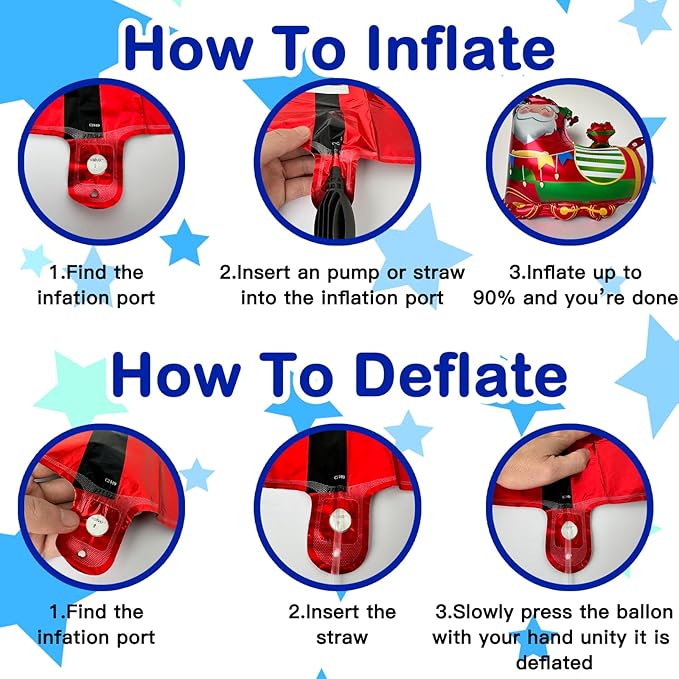 How To Inflate

1.Find the infation port

2.Insert an pump or straw into the inflation port

3.Inflate up to 90% and you're done

How To Deflate

1.Find the infation port

2.Insert the straw

3.Slowly press the ballon with your hand unity it is deflated