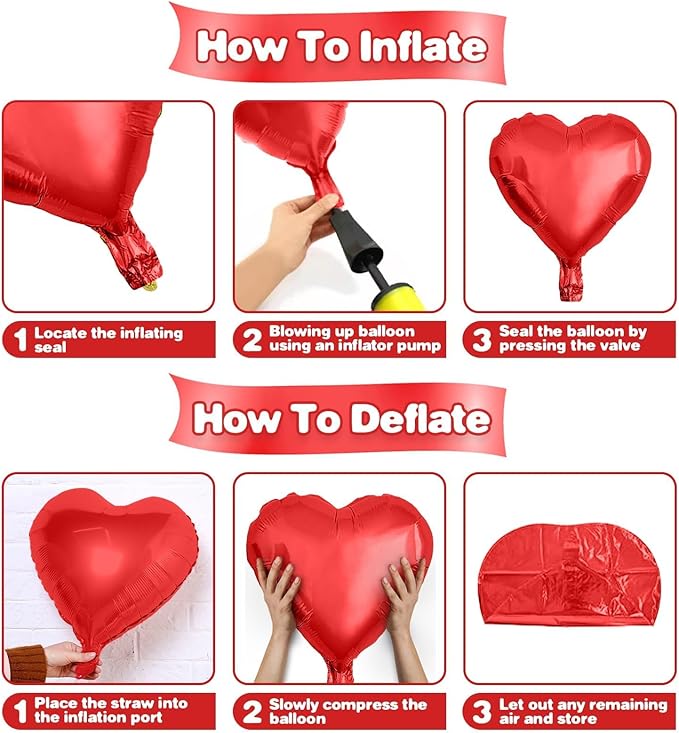 How To Inflate

1 Locate the inflating seal

2 Blowing up balloon using an inflator pump

3 Seal the balloon by pressing the valve

How To Deflate

1 Place the straw into the inflation port

2 Slowly compress the balloon

3 Let out any remaining air and store