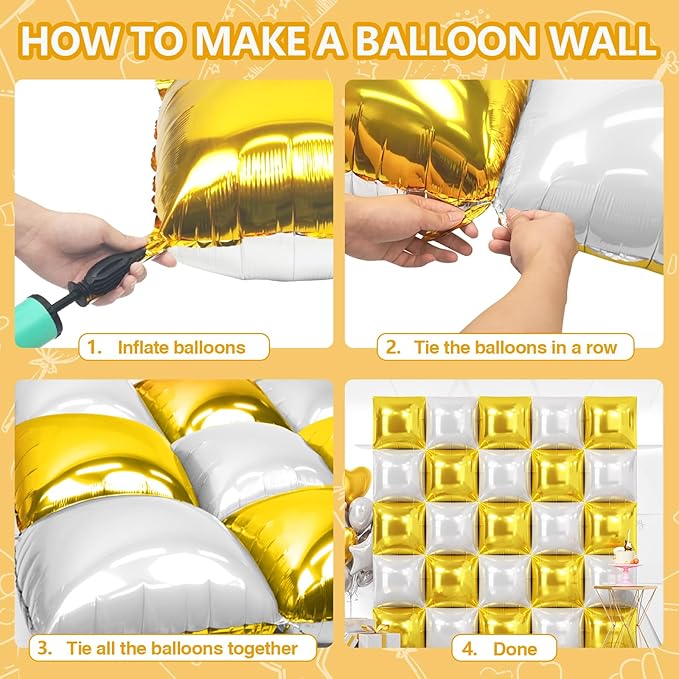 HOW TO MAKE A BALLOON WALL

1. Inflate balloons

2. Tie the balloons in a row

3. Tie all the balloons together

4. Done