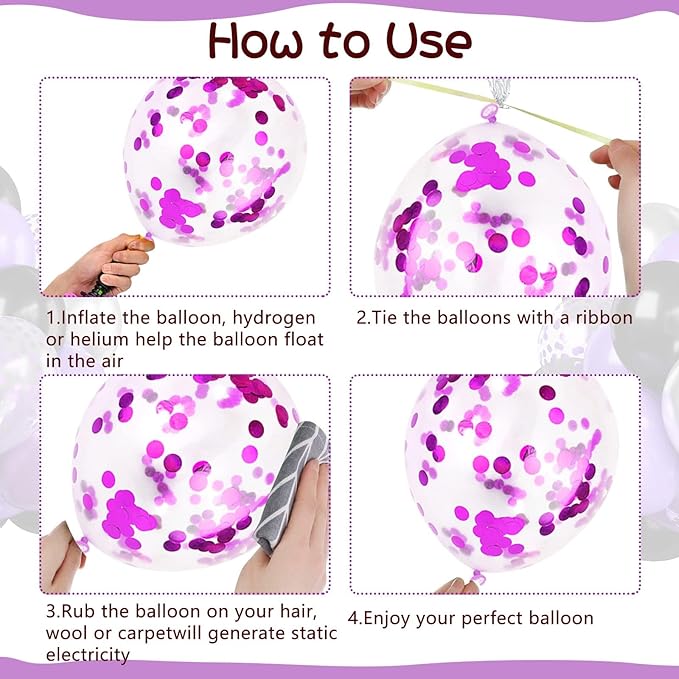 How to Use

1.Inflate the balloon, hydrogen or helium help the balloon float in the air

2.Tie the balloons with a ribbon

3.Rub the balloon on your hair, wool or carpetwill generate static electricity

4.Enjoy your perfect balloon