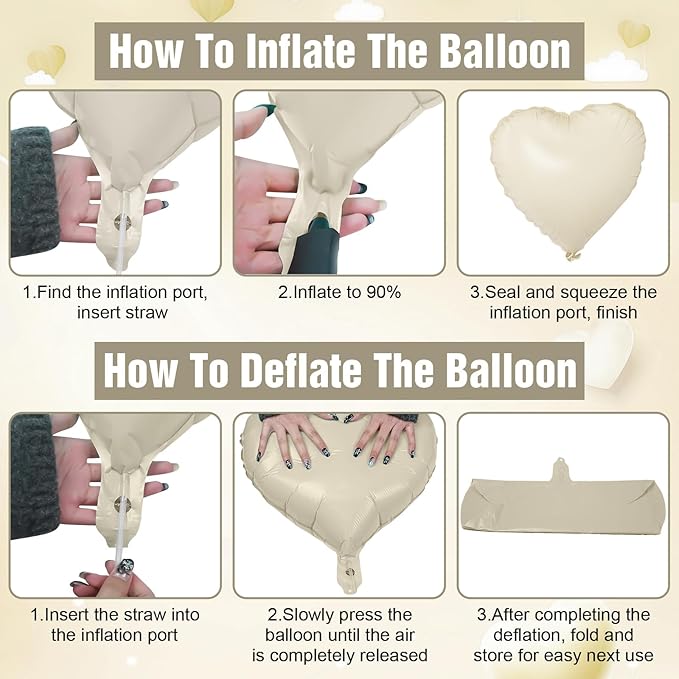 How To Inflate The Balloon

1.Find the inflation port, insert straw

2.Inflate to 90%

3.Seal and squeeze the inflation port, finish

How To Deflate The Balloon

1.Insert the straw into the inflation port

2.Slowly press the balloon until the air is completely released

3.After completing the deflation, fold and store for easy next use