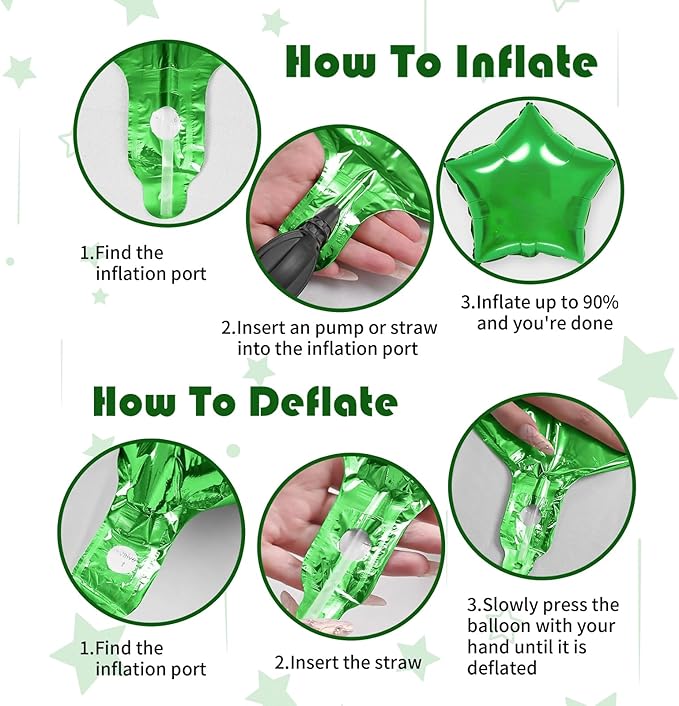 How To Inflate

1.Find the inflation port

2.Insert an pump or straw into the inflation port

3.Inflate up to 90% and you're done

How To Deflate

1.Find the inflation port

2.Insert the straw

3.Slowly press the balloon with your hand until it is deflated