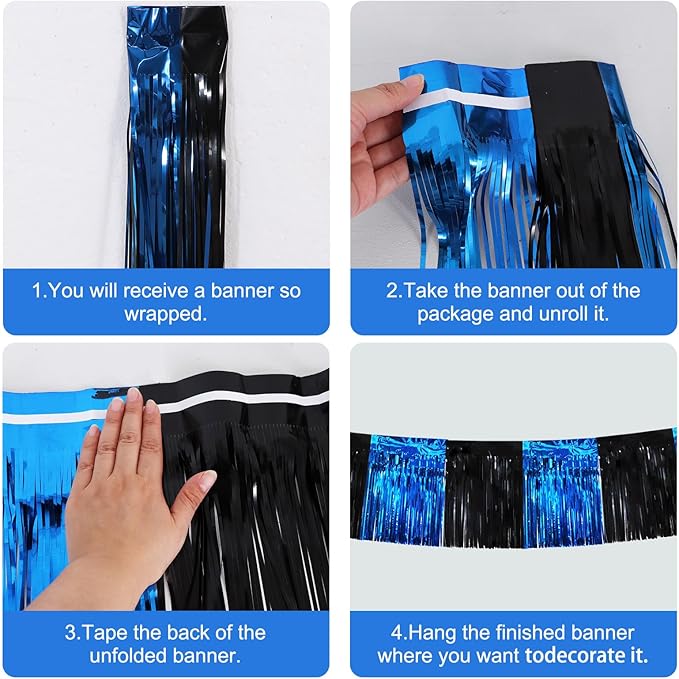 1.You will receive a banner so wrapped.

2.Take the banner out of the package and unroll it.

3.Tape the back of the unfolded banner.

4.Hang the finished banner where you want todecorate it.