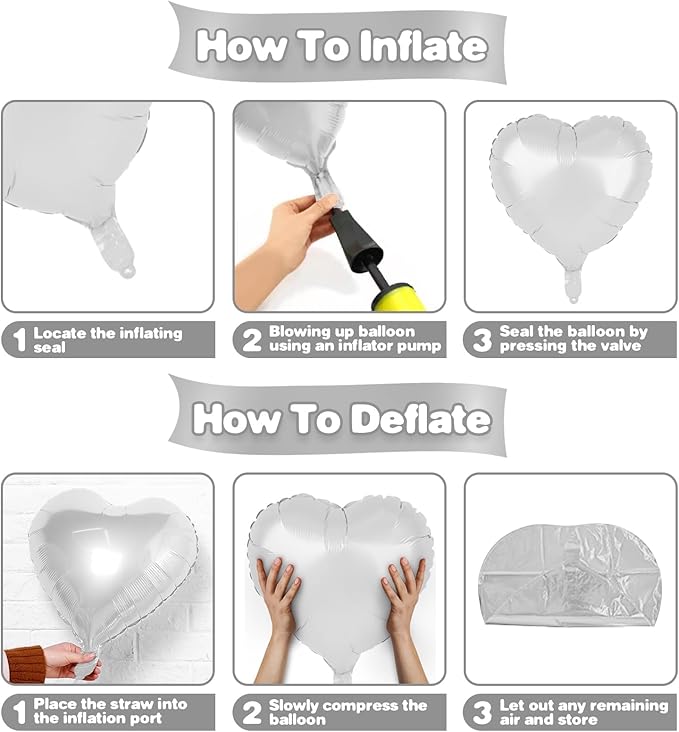 How To Inflate

1 Locate the inflating seal

2 Blowing up balloon using an inflator pump

3 Seal the balloon by pressing the valve

How To Deflate

1 Place the straw into the inflation port

2 Slowly compress the balloon

3 Let out any remaining air and store