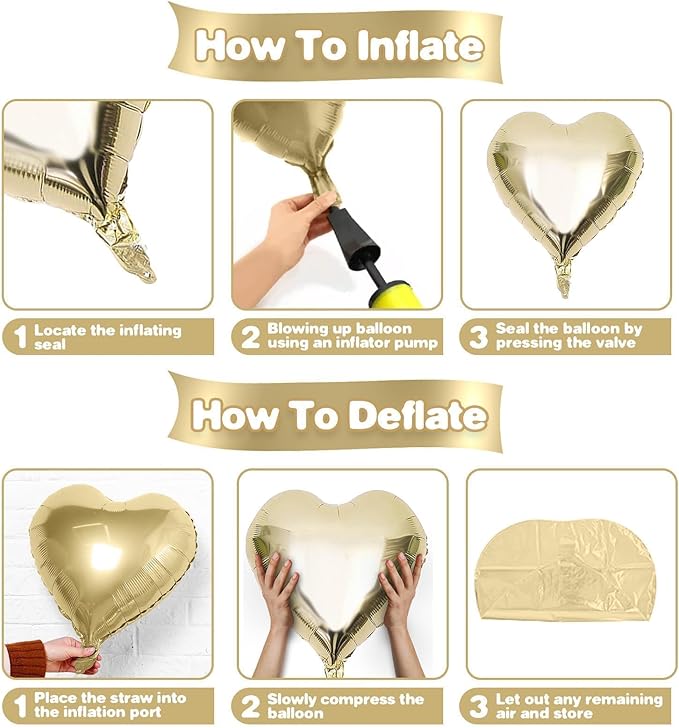 How To Inflate

1 Locate the inflating seal

2 Blowing up balloon using an inflator pump

3 Seal the balloon by pressing the valve

How To Deflate

1 Place the straw into the inflation port

2 Slowly compress the balloon

3 Let out any remaining air and store