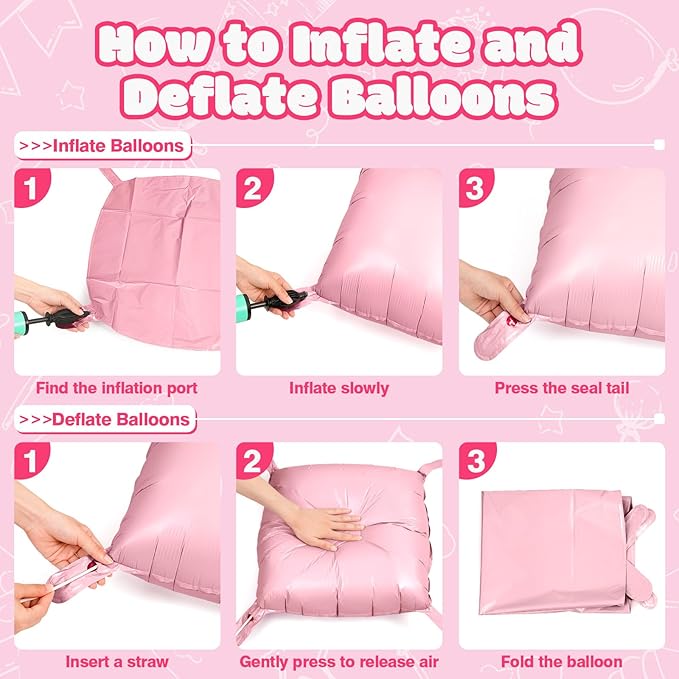 How to Inflate and Deflate Balloons

>>>Inflate Balloons

1

Find the inflation port

2

Inflate slowly

3

Press the seal tail

>>>Deflate Balloons

1

Insert a straw

2

Gently press to release air

3

Fold the balloon