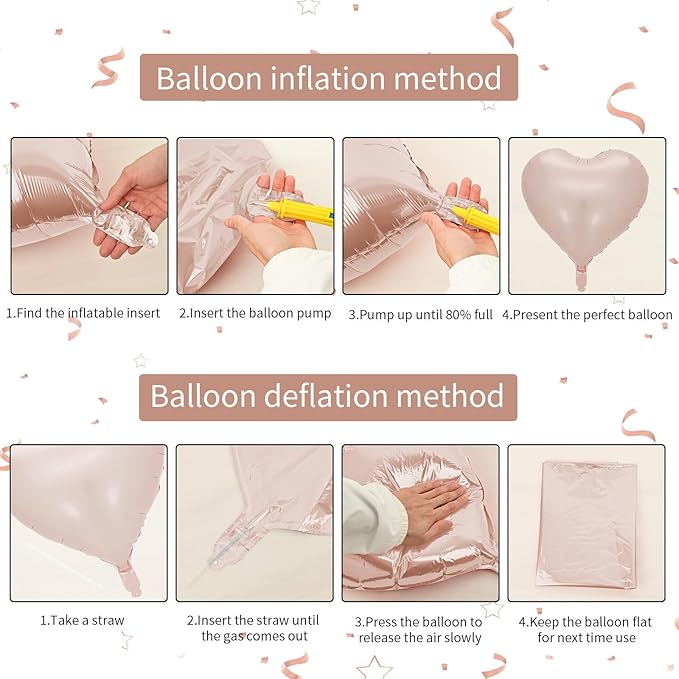 Balloon inflation method

1.Find the inflatable insert

2.Insert the balloon pump

3.Pump up until 80% full

4.Present the perfect balloon

Balloon deflation method

1.Take a straw

2.Insert the straw until the gas comes out

3.Press the balloon to release the air slowly

4.Keep the balloon flat for next time use