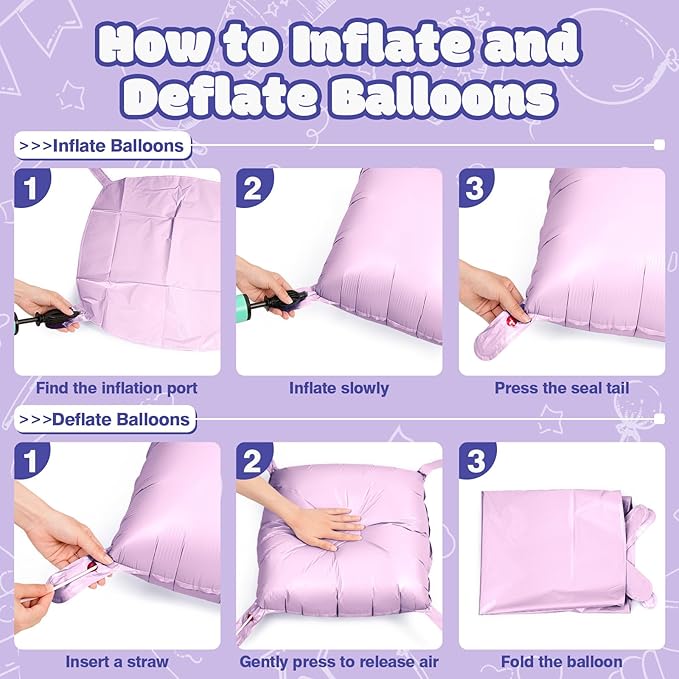 How to Inflate and Deflate Balloons

>>>Inflate Balloons

1
Find the inflation port

2
Inflate slowly

3
Press the seal tail

>>>Deflate Balloons

1
Insert a straw

2
Gently press to release air

3
Fold the balloon