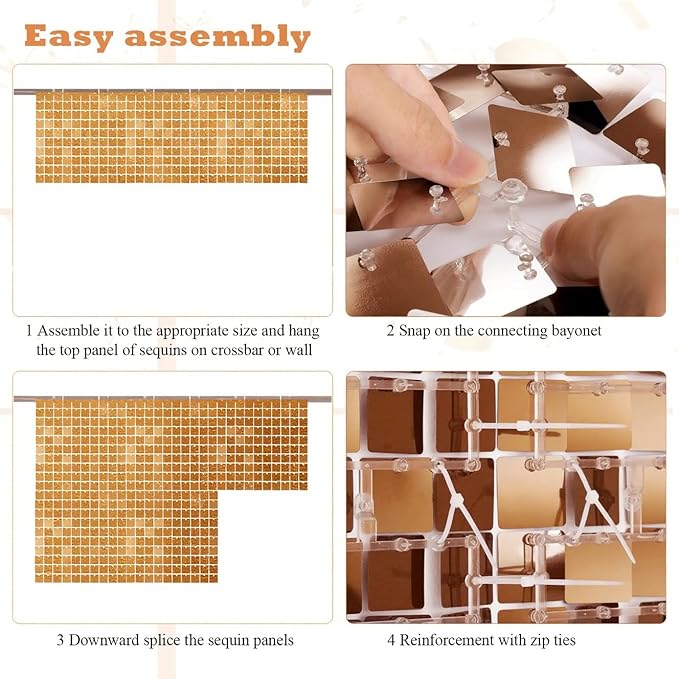 Easy assembly

1 Assemble it to the appropriate size and hang the top panel of sequins on crossbar or wall

2 Snap on the connecting bayonet

3 Downward splice the sequin panels

4 Reinforcement with zip ties