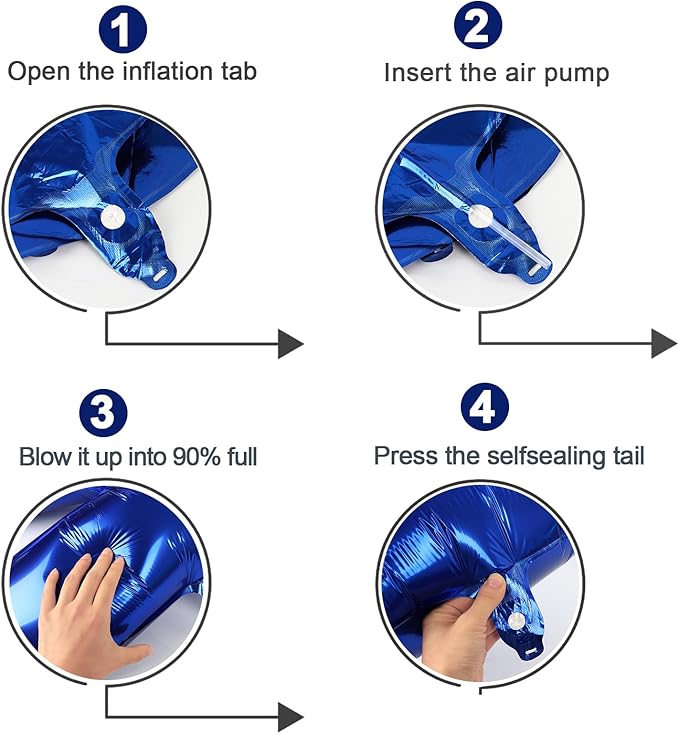 1
Open the inflation tab

2
Insert the air pump

3
Blow it up into 90% full

4
Press the selfsealing tail