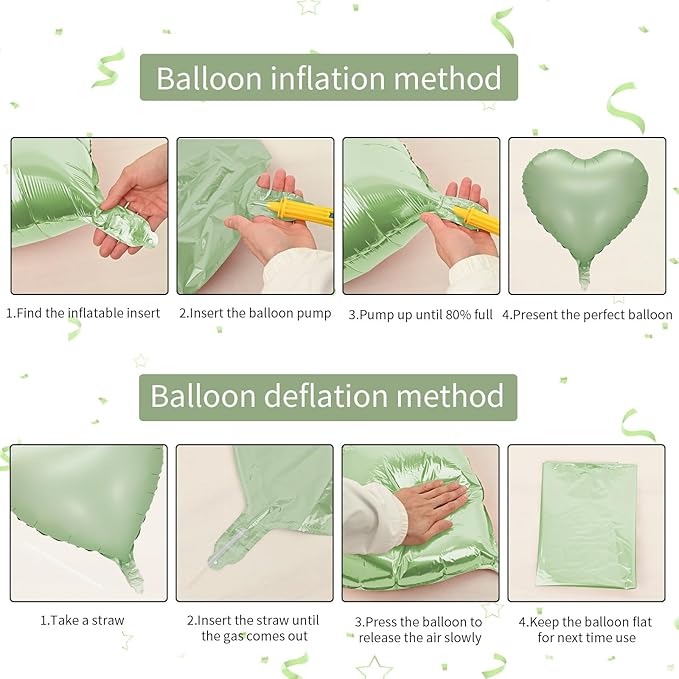 Balloon inflation method

1.Find the inflatable insert

2.Insert the balloon pump

3.Pump up until 80% full

4.Present the perfect balloon

Balloon deflation method

1.Take a straw

2.Insert the straw until the gas comes out

3.Press the balloon to release the air slowly

4.Keep the balloon flat for next time use