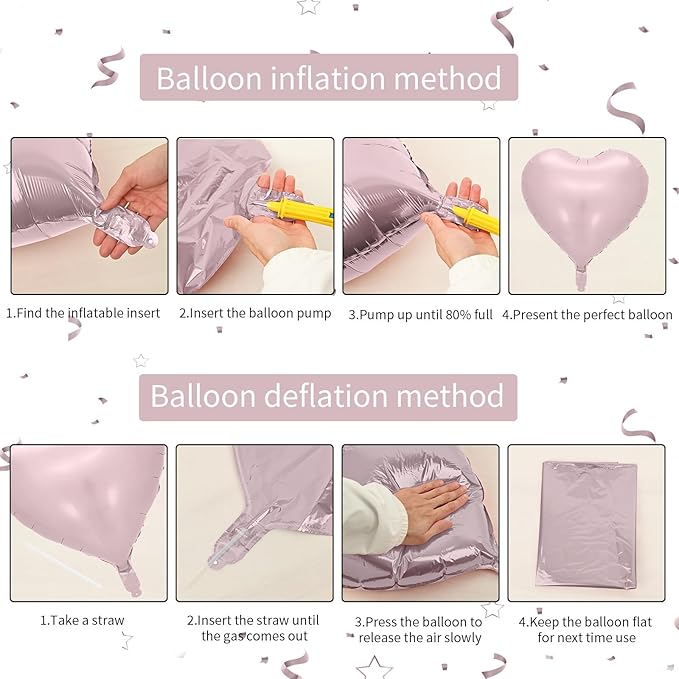 Balloon inflation method

1.Find the inflatable insert

2.Insert the balloon pump

3.Pump up until 80% full

4.Present the perfect balloon

Balloon deflation method

1.Take a straw

2.Insert the straw until the gas comes out

3.Press the balloon to release the air slowly

4.Keep the balloon flat for next time use