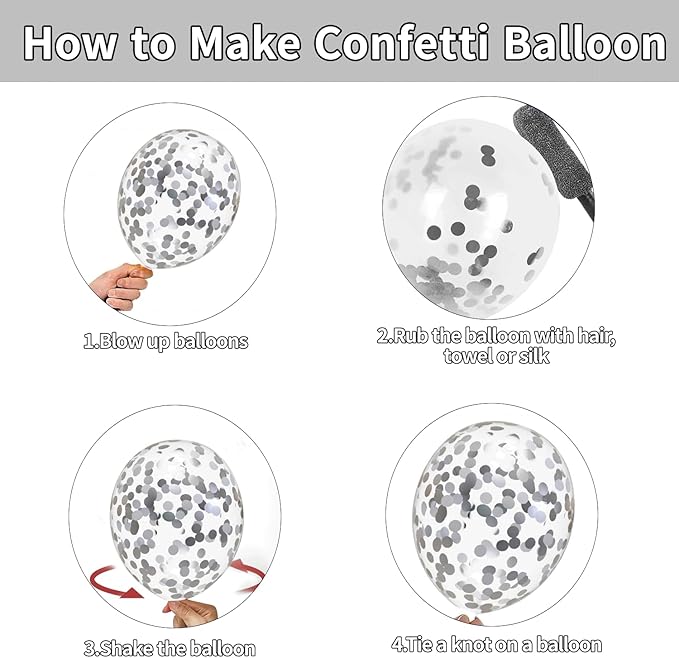 How to Make Confetti Balloon

1.Blow up balloons

2.Rub the balloon with hair, towel or silk

3.Shake the balloon

4.Tie a knot on a balloon