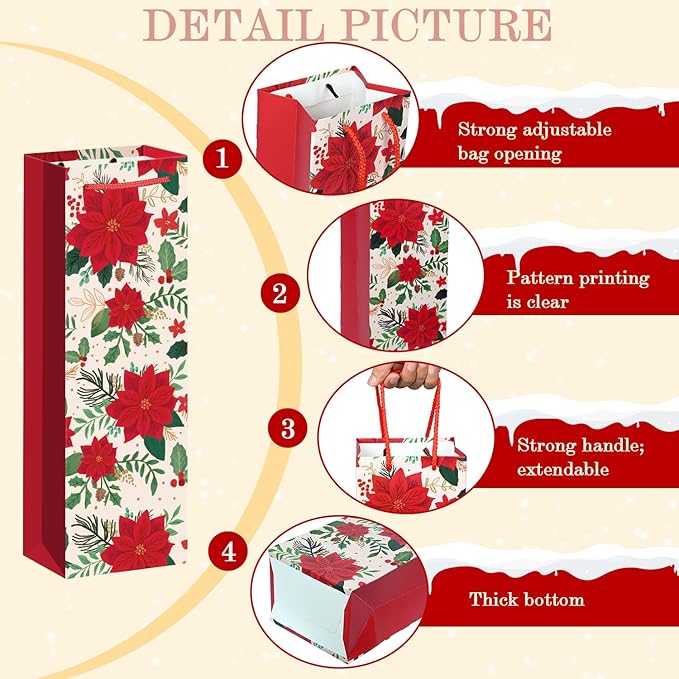 DETAIL PICTURE

1

Strong adjustable bag opening

2

Pattern printing is clear

3

Strong handle; extendable

4

Thick bottom