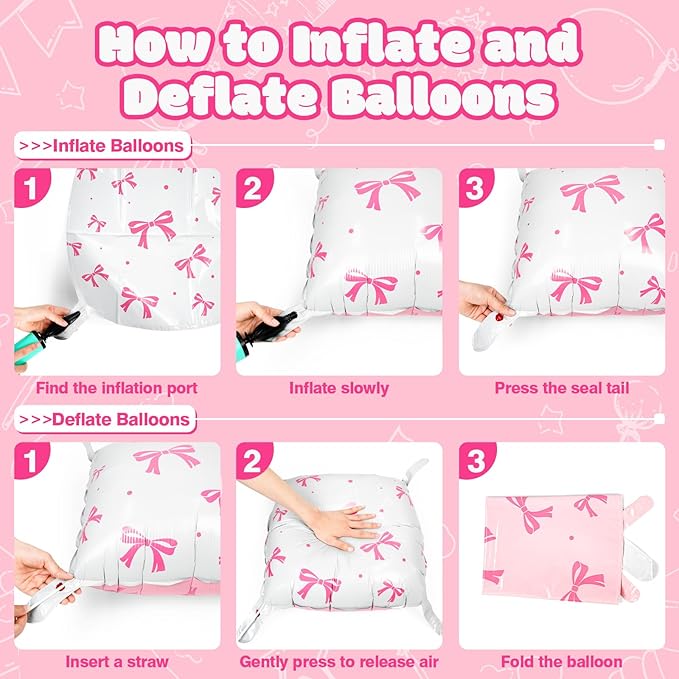 How to Inflate and Deflate Balloons

>>>Inflate Balloons

1

Find the inflation port

2

Inflate slowly

3

Press the seal tail

>>>Deflate Balloons

1

Insert a straw

2

Gently press to release air

3

Fold the balloon