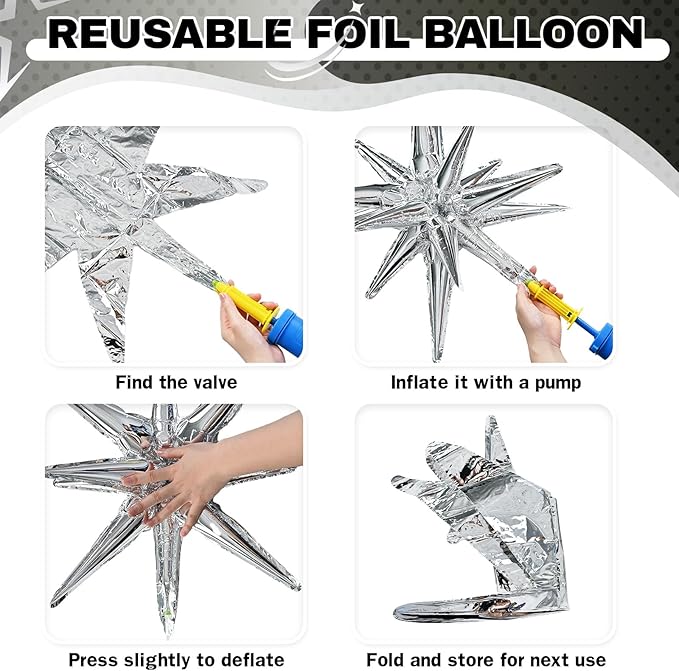 REUSABLE FOIL BALLOON

Find the valve

Inflate it with a pump

Press slightly to deflate

Fold and store for next use