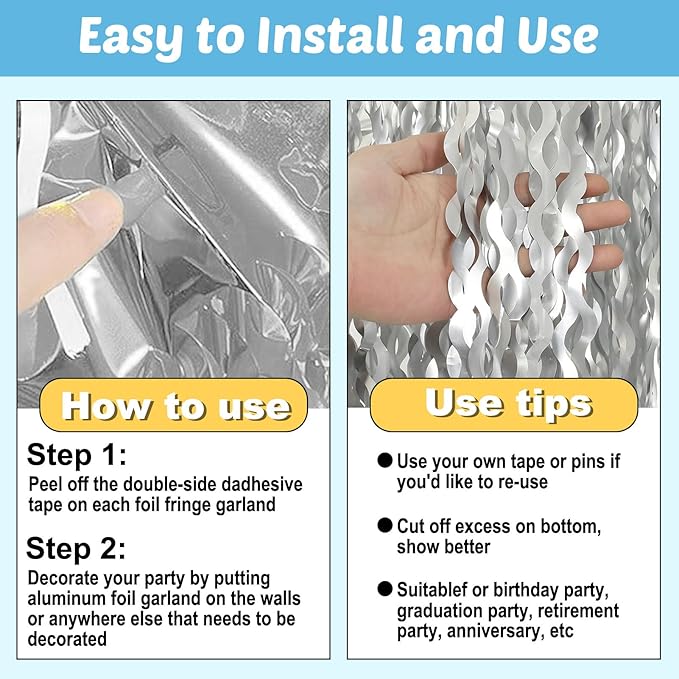 Easy to Install and Use

How to use

Step 1:
Peel off the double-side dadhesive tape on each foil fringe garland

Step 2:
Decorate your party by putting aluminum foil garland on the walls or anywhere else that needs to be decorated

Use tips

● Use your own tape or pins if you'd like to re-use

● Cut off excess on bottom, show better

● Suitablef or birthday party, graduation party, retirement party, anniversary, etc