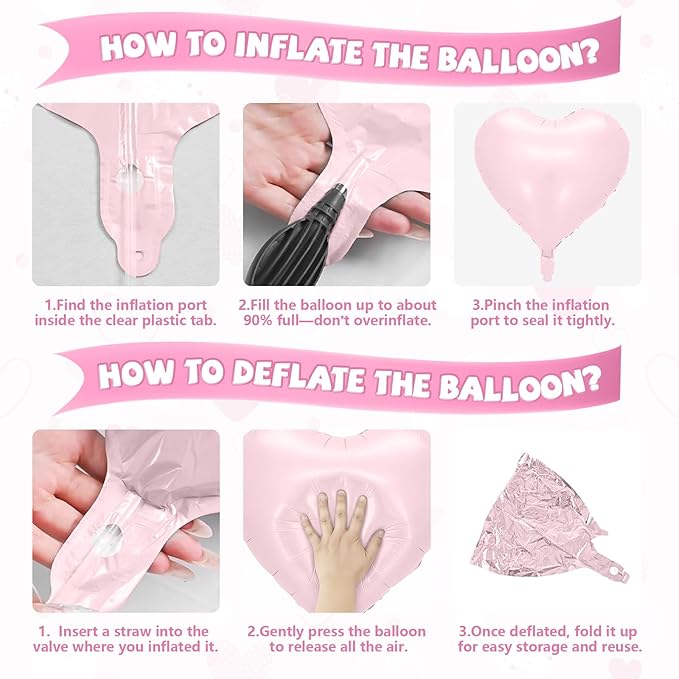 HOW TO INFLATE THE BALLOON?

1.Find the inflation port inside the clear plastic tab.

2.Fill the balloon up to about 90% full—don't overinflate.

3.Pinch the inflation port to seal it tightly.

HOW TO DEFLATE THE BALLOON?

1. Insert a straw into the valve where you inflated it.

2.Gently press the balloon to release all the air.

3.Once deflated, fold it up for easy storage and reuse.