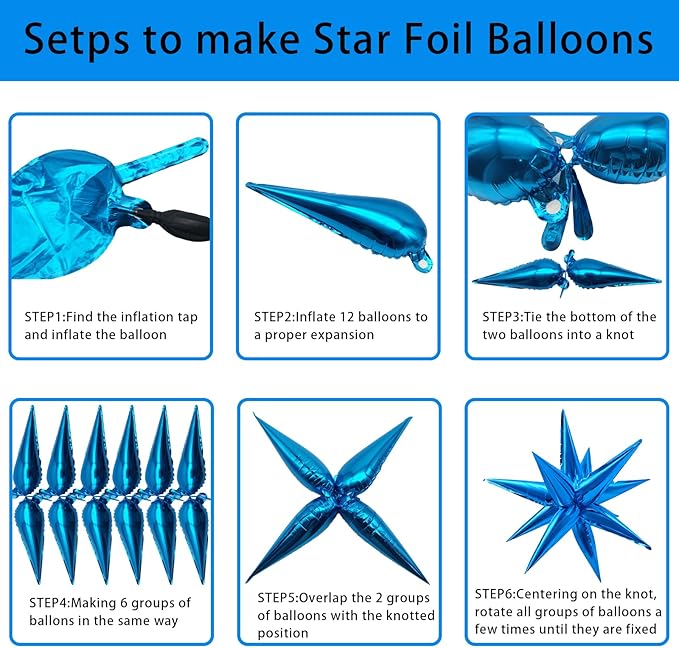 Setps to make Star Foil Balloons

STEP1:Find the inflation tap and inflate the balloon

STEP2:Inflate 12 balloons to a proper expansion

STEP3:Tie the bottom of the two balloons into a knot

STEP4:Making 6 groups of ballons in the same way

STEP5:Overlap the 2 groups of balloons with the knotted position

STEP6:Centering on the knot, rotate all groups of balloons a few times until they are fixed