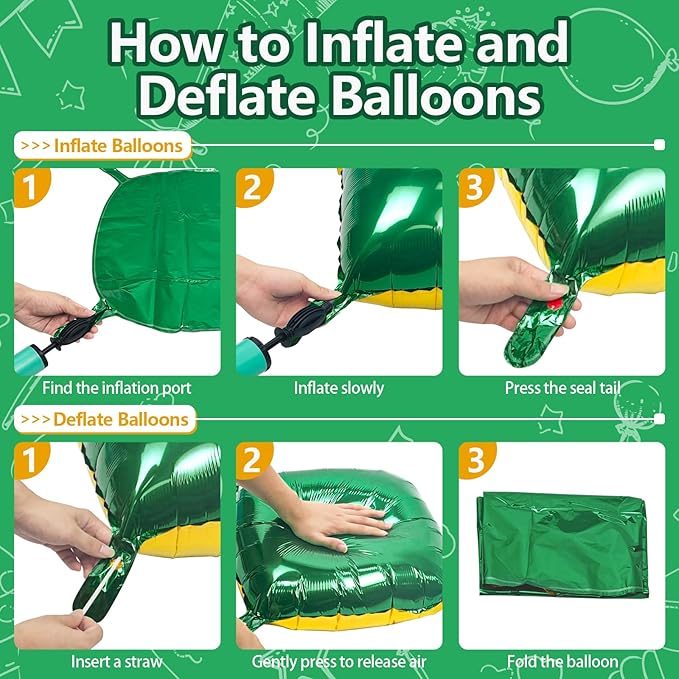 How to Inflate and Deflate Balloons

>>> Inflate Balloons

1

Find the inflation port

2

Inflate slowly

3

Press the seal tail

>>> Deflate Balloons

1

Insert a straw

2

Gently press to release air

3

Fold the balloon