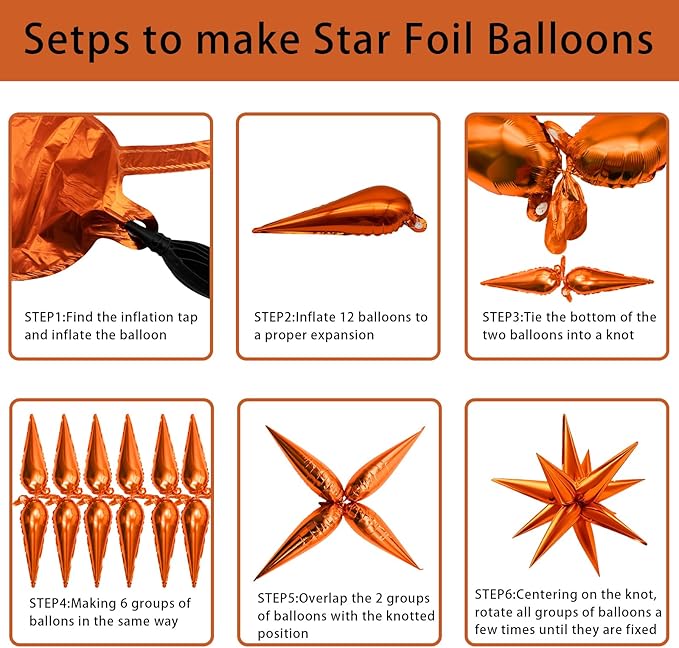 Setps to make Star Foil Balloons

STEP1:Find the inflation tap and inflate the balloon

STEP2:Inflate 12 balloons to a proper expansion

STEP3:Tie the bottom of the two balloons into a knot

STEP4:Making 6 groups of ballons in the same way

STEP5:Overlap the 2 groups of balloons with the knotted position

STEP6:Centering on the knot, rotate all groups of balloons a few times until they are fixed