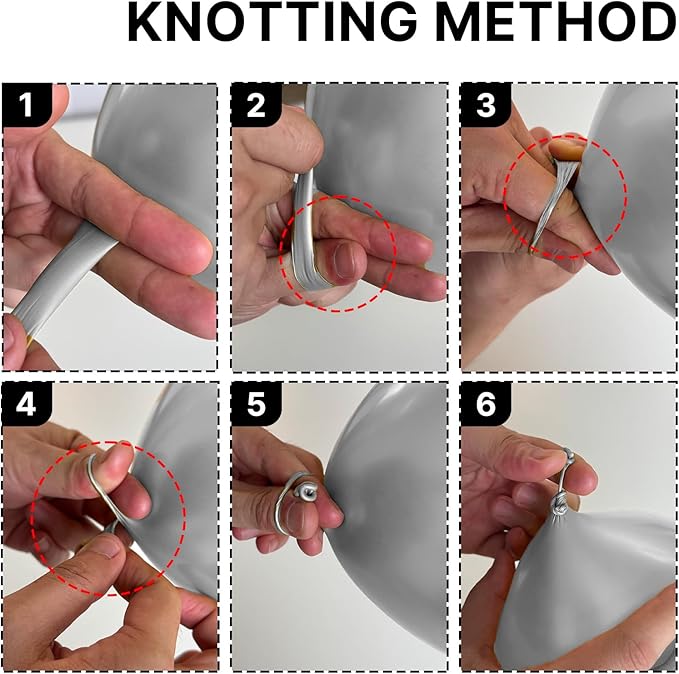 KNOTTING METHOD

1

2

3

4

5

6