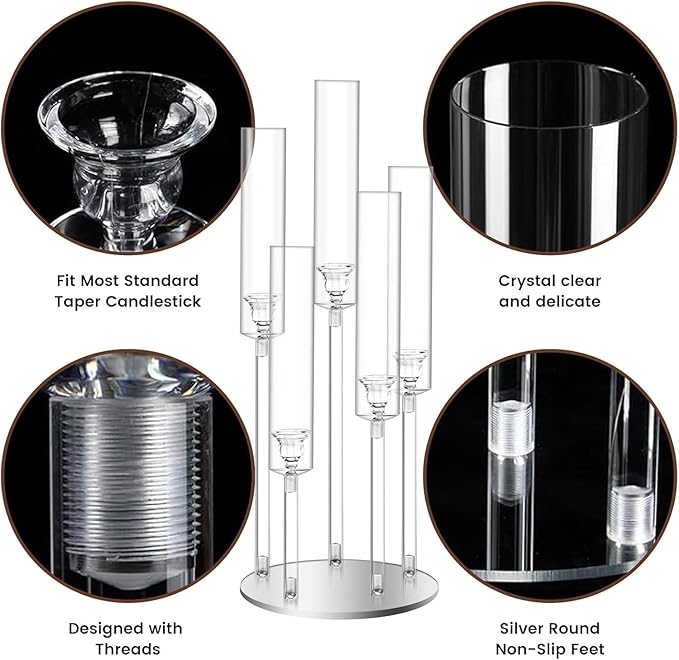 Fit Most Standard Taper Candlestick

Crystal clear and delicate

Designed with Threads

Silver Round Non-Slip Feet