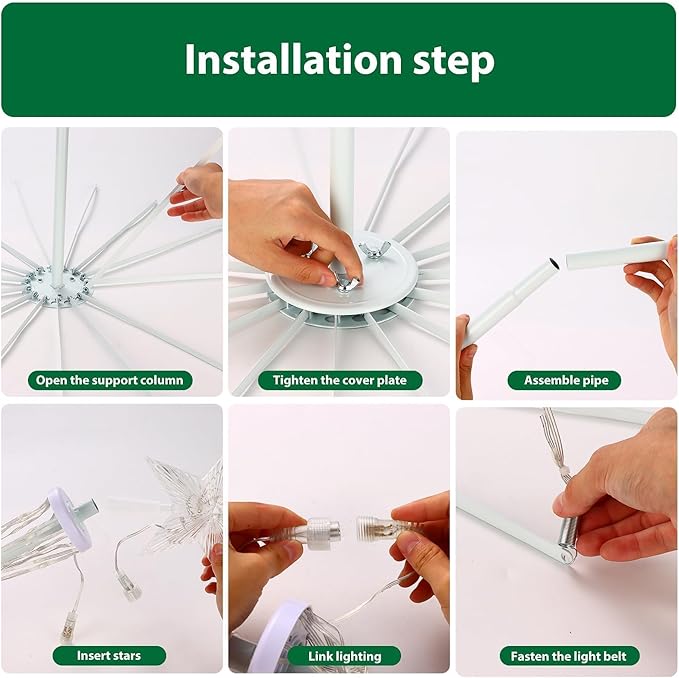 Installation step

Open the support column

Tighten the cover plate

Assemble pipe

Insert stars

Link lighting

Fasten the light belt