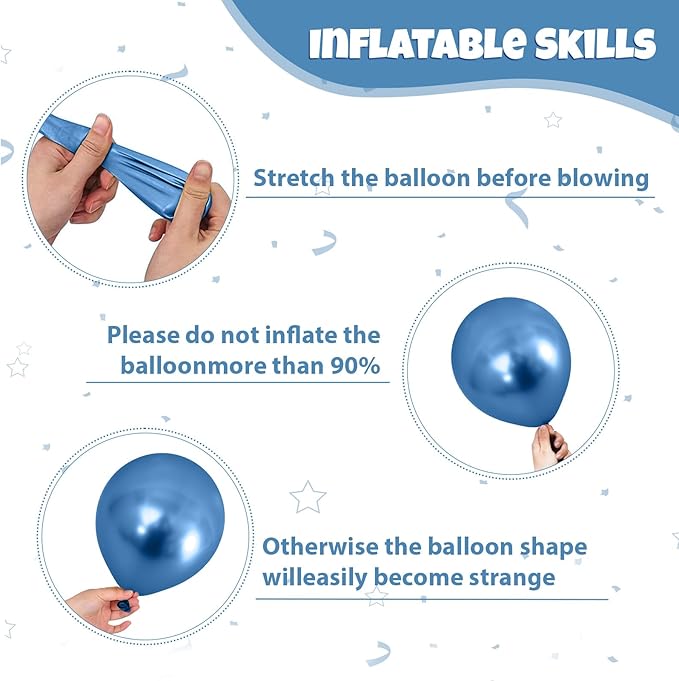 INFLATABLE SKILLS

Stretch the balloon before blowing

Please do not inflate the balloonmore than 90%

Otherwise the balloon shape willeasily become strange