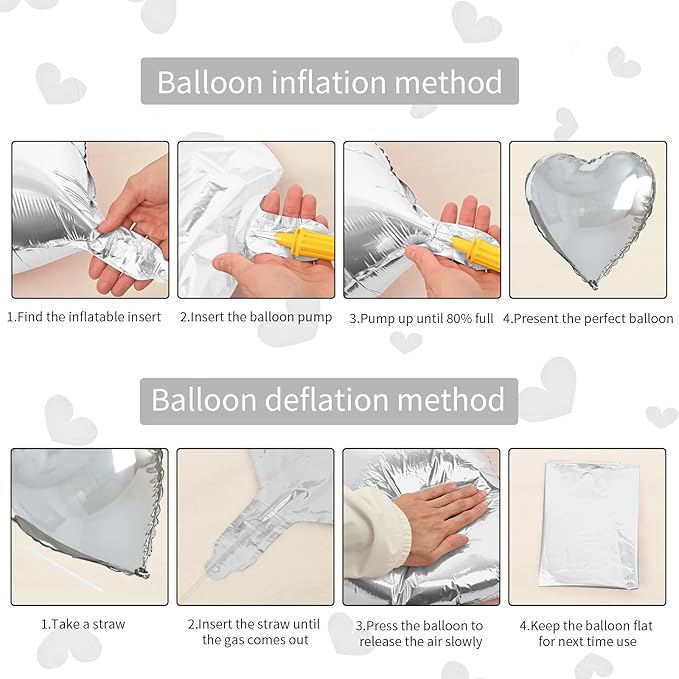 Balloon inflation method

1.Find the inflatable insert

2.Insert the balloon pump

3.Pump up until 80% full

4.Present the perfect balloon

Balloon deflation method

1.Take a straw

2.Insert the straw until the gas comes out

3.Press the balloon to release the air slowly

4.Keep the balloon flat for next time use