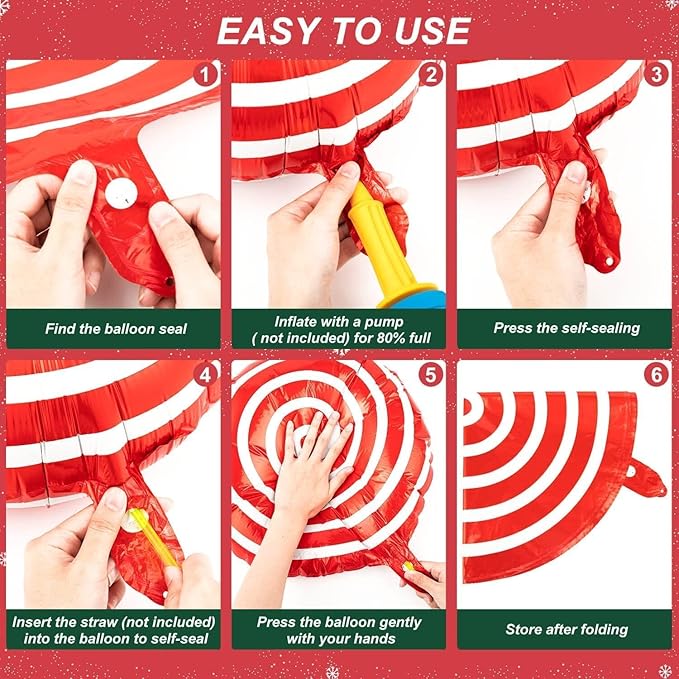 EASY TO USE

1
Find the balloon seal

2
Inflate with a pump ( not included) for 80% full

3
Press the self-sealing

4
Insert the straw (not included) into the balloon to self-seal

5
Press the balloon gently with your hands

6
Store after folding