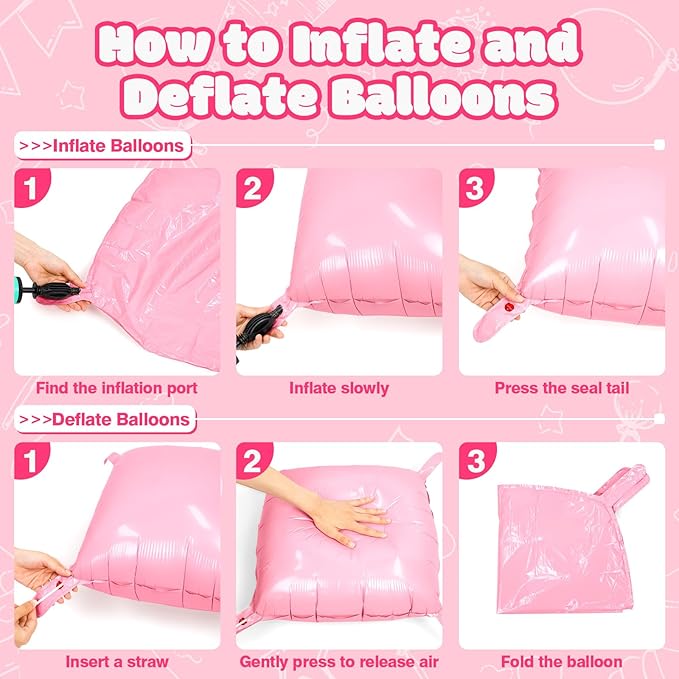 How to Inflate and Deflate Balloons

>>>Inflate Balloons

1
Find the inflation port

2
Inflate slowly

3
Press the seal tail

>>>Deflate Balloons

1
Insert a straw

2
Gently press to release air

3
Fold the balloon