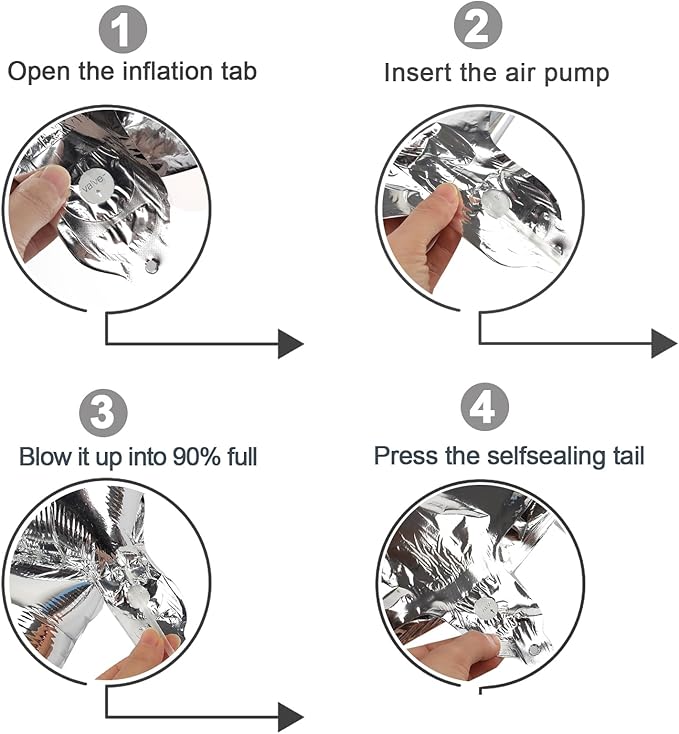 1
Open the inflation tab

valve

2
Insert the air pump

3
Blow it up into 90% full

4
Press the selfsealing tail