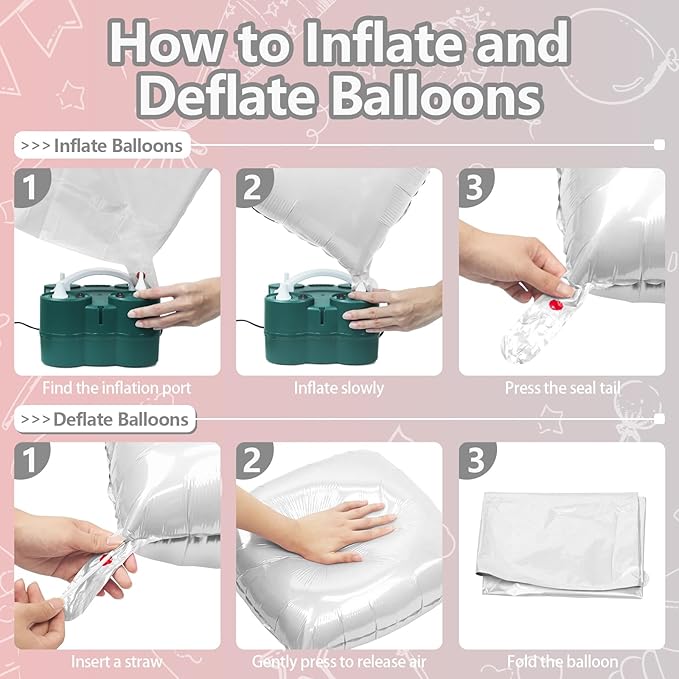 How to Inflate and Deflate Balloons

>>> Inflate Balloons

1

Find the inflation port

2

Inflate slowly

3

Press the seal tail

>>> Deflate Balloons

1

Insert a straw

2

Gently press to release air

3

Fold the balloon