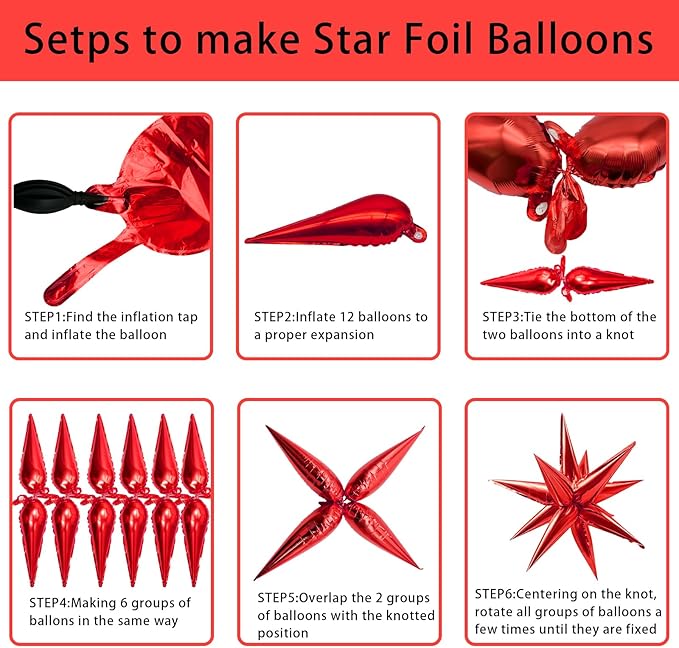 Setps to make Star Foil Balloons

STEP1:Find the inflation tap and inflate the balloon

STEP2:Inflate 12 balloons to a proper expansion

STEP3:Tie the bottom of the two balloons into a knot

STEP4:Making 6 groups of ballons in the same way

STEP5:Overlap the 2 groups of balloons with the knotted position

STEP6:Centering on the knot, rotate all groups of balloons a few times until they are fixed