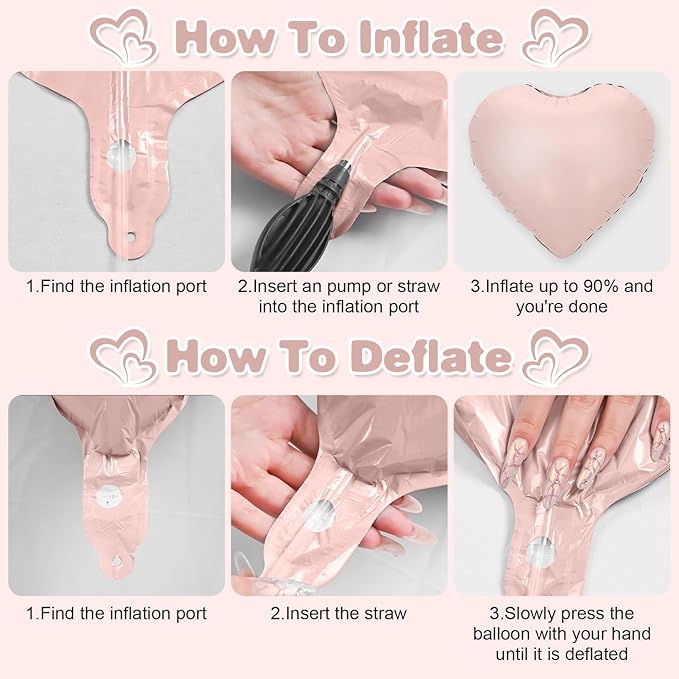 How To Inflate

1.Find the inflation port

2.Insert an pump or straw into the inflation port

3.Inflate up to 90% and you're done

How To Deflate

1.Find the inflation port

2.Insert the straw

3.Slowly press the balloon with your hand until it is deflated