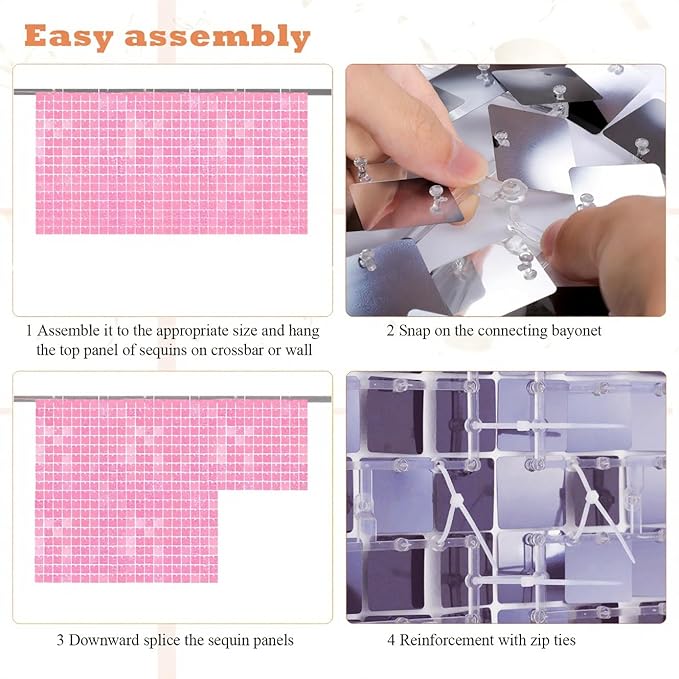 Easy assembly

1 Assemble it to the appropriate size and hang the top panel of sequins on crossbar or wall

2 Snap on the connecting bayonet

3 Downward splice the sequin panels

4 Reinforcement with zip ties