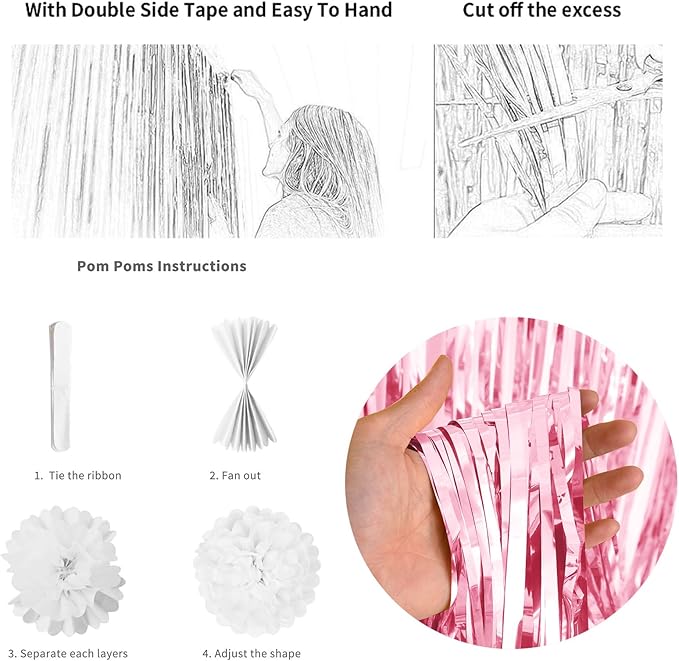 With Double Side Tape and Easy To Hand

Cut off the excess

Pom Poms Instructions

1. Tie the ribbon

2. Fan out

3. Separate each layers

4. Adjust the shape