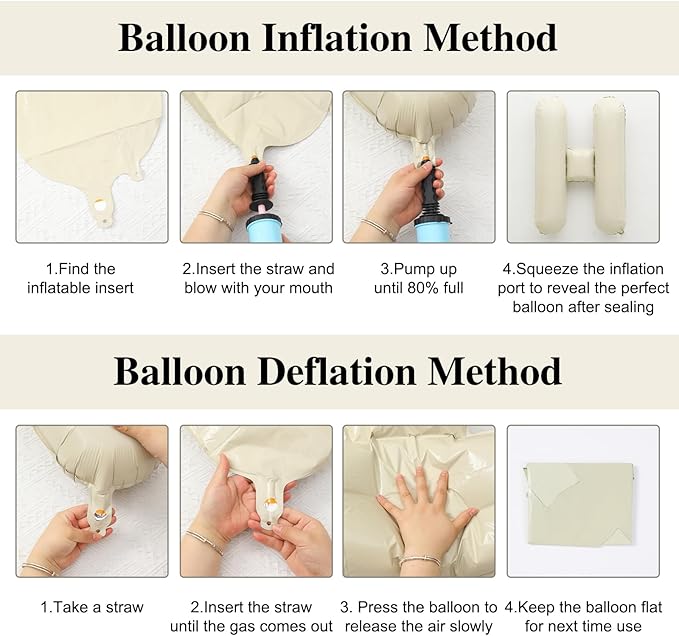 Balloon Inflation Method

1.Find the inflatable insert

2.Insert the straw and blow with your mouth

3.Pump up until 80% full

4.Squeeze the inflation port to reveal the perfect balloon after sealing

Balloon Deflation Method

1.Take a straw

2.Insert the straw until the gas comes out

3. Press the balloon to release the air slowly

4.Keep the balloon flat for next time use