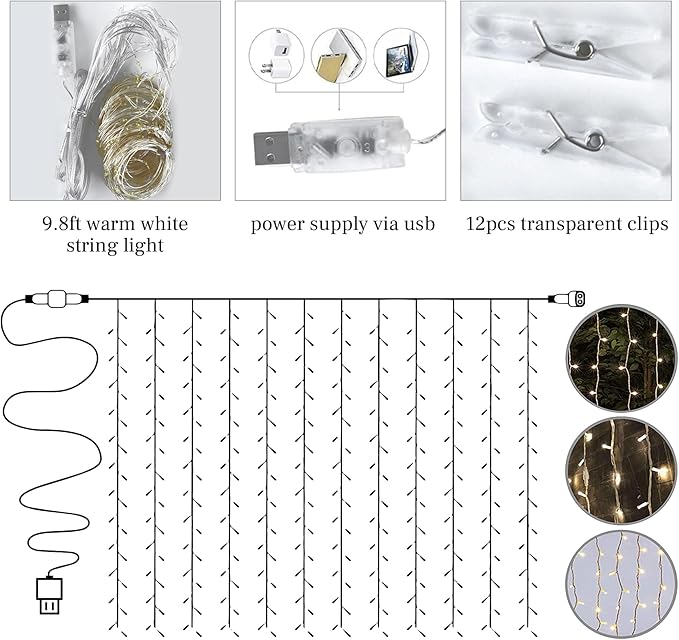 9.8ft warm white string light

power supply via usb

12pcs transparent clips