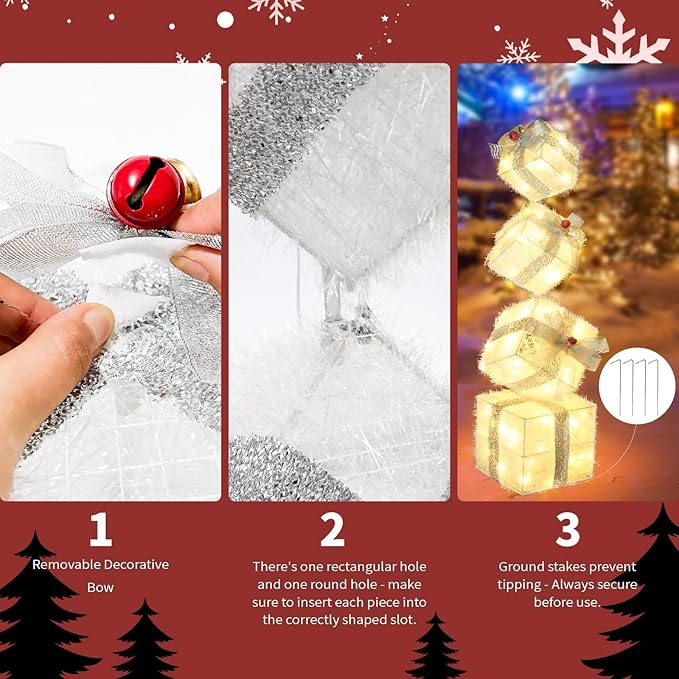 1

Removable Decorative Bow

2

There's one rectangular hole and one round hole - make sure to insert each piece into the correctly shaped slot.

3

Ground stakes prevent tipping - Always secure before use.