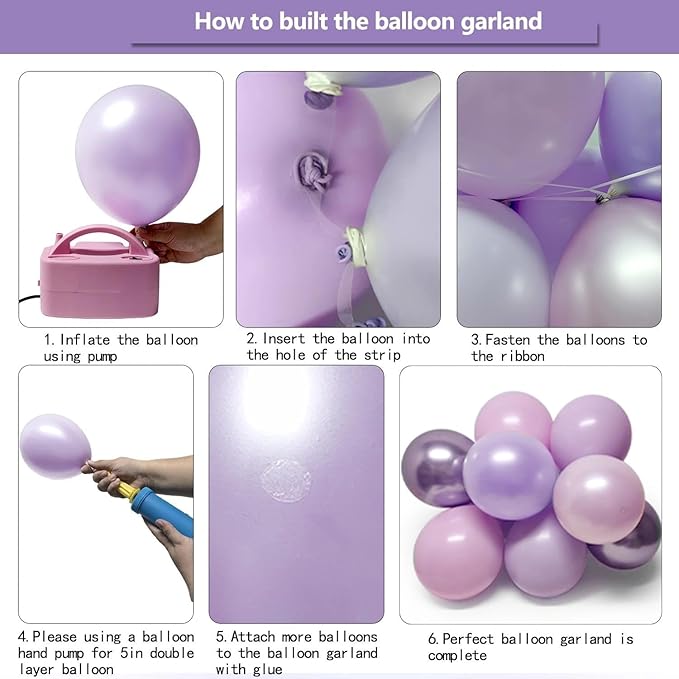 How to built the balloon garland

1. Inflate the balloon using pump

2. Insert the balloon into the hole of the strip

3. Fasten the balloons to the ribbon

4. Please using a balloon hand pump for 5in double layer balloon

5. Attach more balloons to the balloon garland with glue

6. Perfect balloon garland is complete