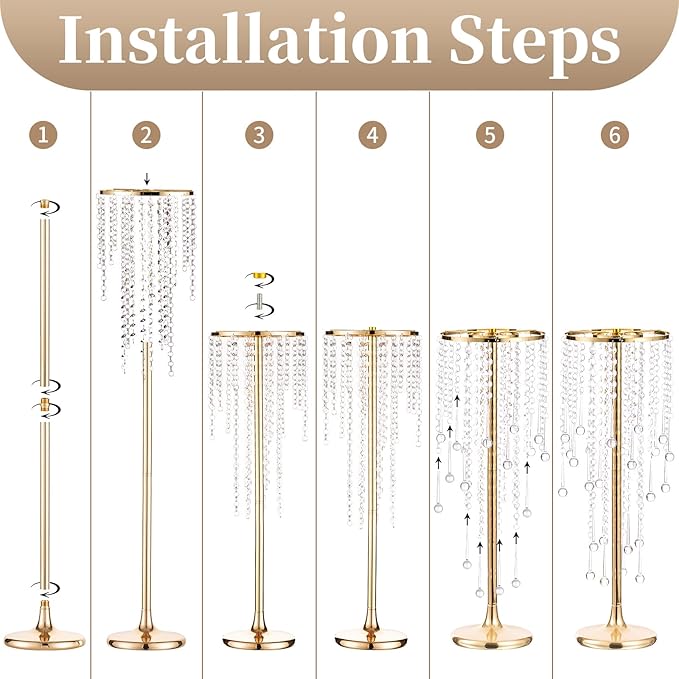 Installation Steps

1

2

3

4

5

6