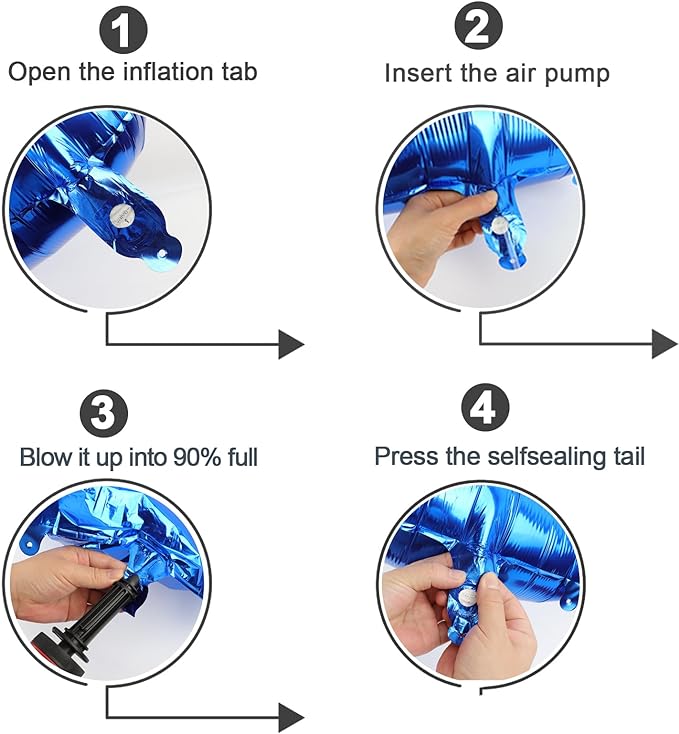 1
Open the inflation tab

2
Insert the air pump

3
Blow it up into 90% full

4
Press the selfsealing tail