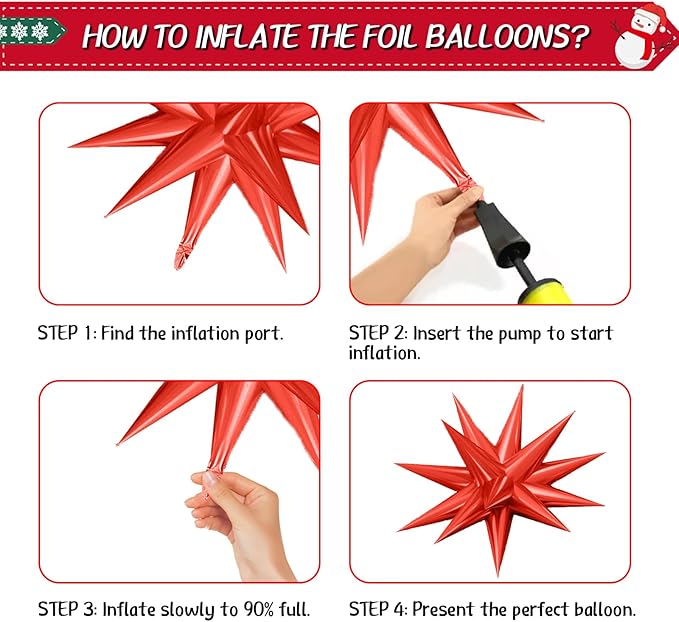 HOW TO INFLATE THE FOIL BALLOONS?

STEP 1: Find the inflation port.

STEP 2: Insert the pump to start inflation.

STEP 3: Inflate slowly to 90% full.

STEP 4: Present the perfect balloon.