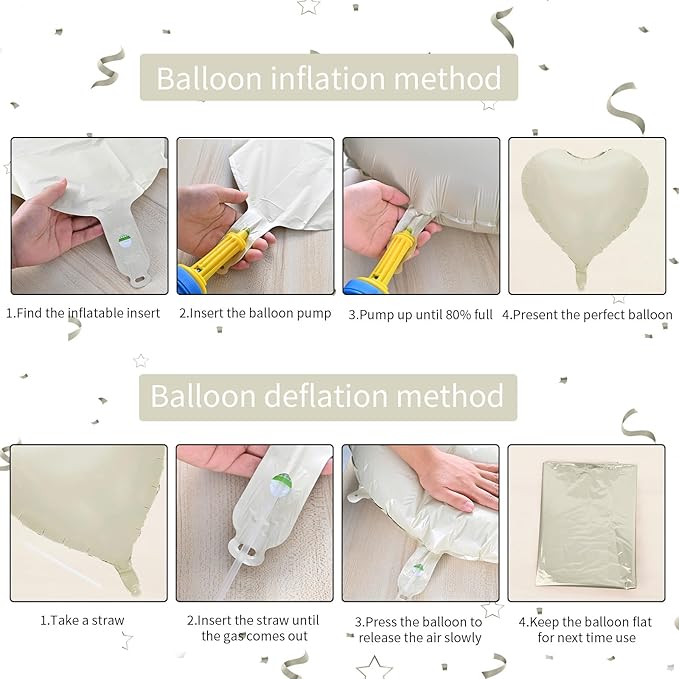 Balloon inflation method

1.Find the inflatable insert

2.Insert the balloon pump

3.Pump up until 80% full

4.Present the perfect balloon

Balloon deflation method

1.Take a straw

2.Insert the straw until the gas comes out

3.Press the balloon to release the air slowly

4.Keep the balloon flat for next time use