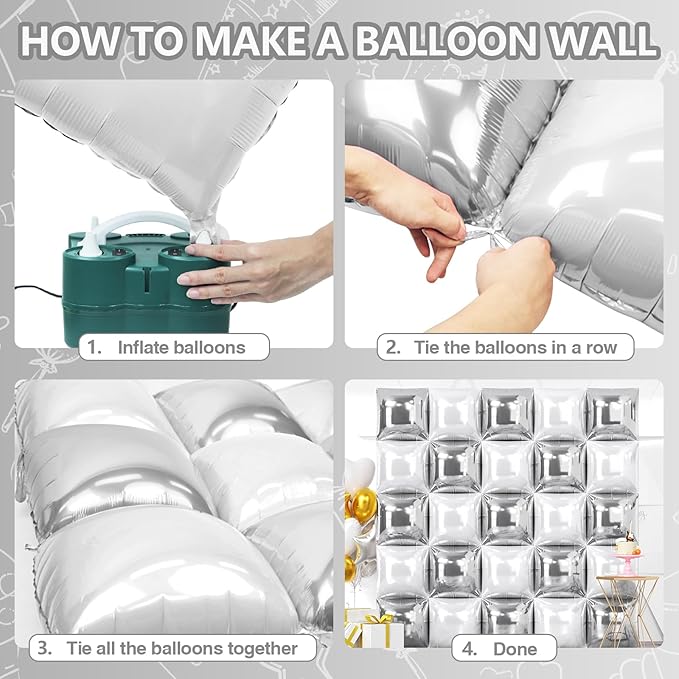 HOW TO MAKE A BALLOON WALL

1. Inflate balloons

2. Tie the balloons in a row

3. Tie all the balloons together

4. Done