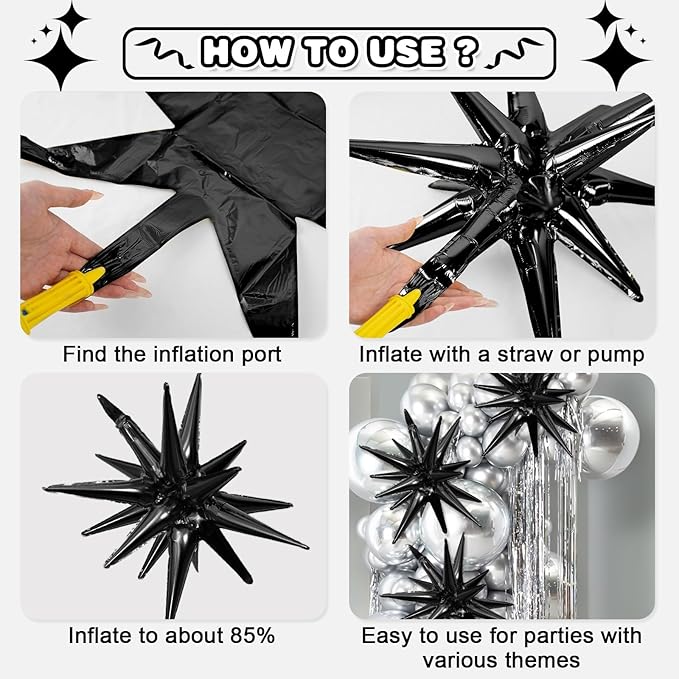 HOW TO USE ?

Find the inflation port

Inflate with a straw or pump

Inflate to about 85%

Easy to use for parties with various themes