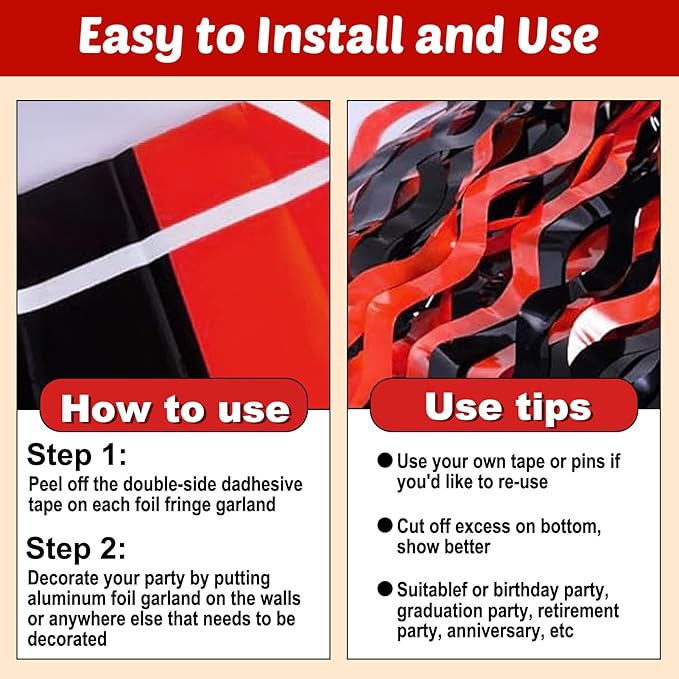 Easy to Install and Use

How to use

Step 1:
Peel off the double-side dadhesive tape on each foil fringe garland

Step 2:
Decorate your party by putting aluminum foil garland on the walls or anywhere else that needs to be decorated

Use tips

● Use your own tape or pins if you'd like to re-use

● Cut off excess on bottom, show better

● Suitablef or birthday party, graduation party, retirement party, anniversary, etc